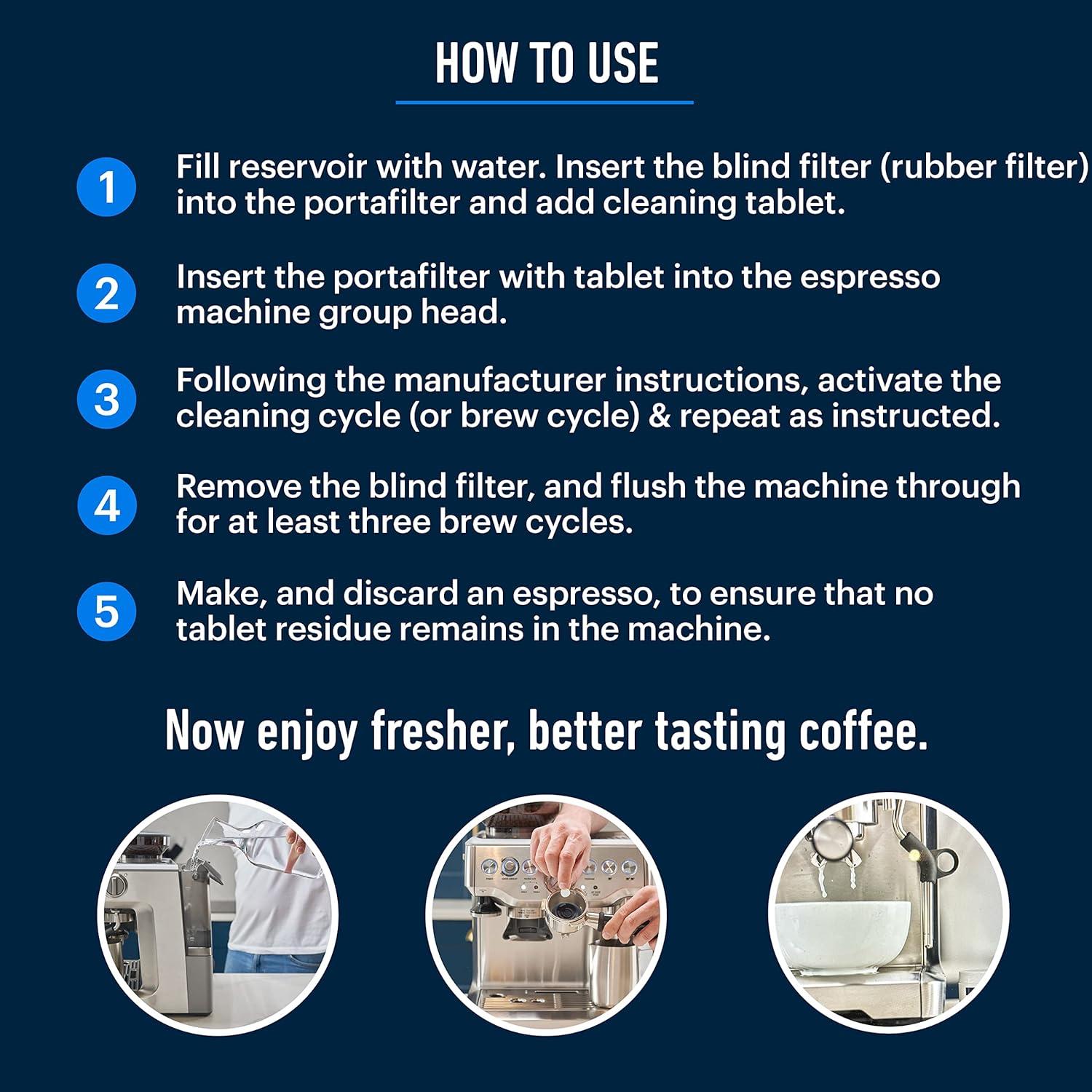 HOW TO USE

1 Fill reservoir with water. Insert the blind filter (rubber filter) into the portafilter and add cleaning tablet.

2 Insert the portafilter with tablet into the espresso machine group head.

3 Following the manufacturer instructions, activate the cleaning cycle (or brew cycle) & repeat as instructed.

4 Remove the blind filter, and flush the machine through for at least three brew cycles.

5 Make, and discard an espresso, to ensure that no tablet residue remains in the machine.

Now enjoy fresher, better tasting coffee.