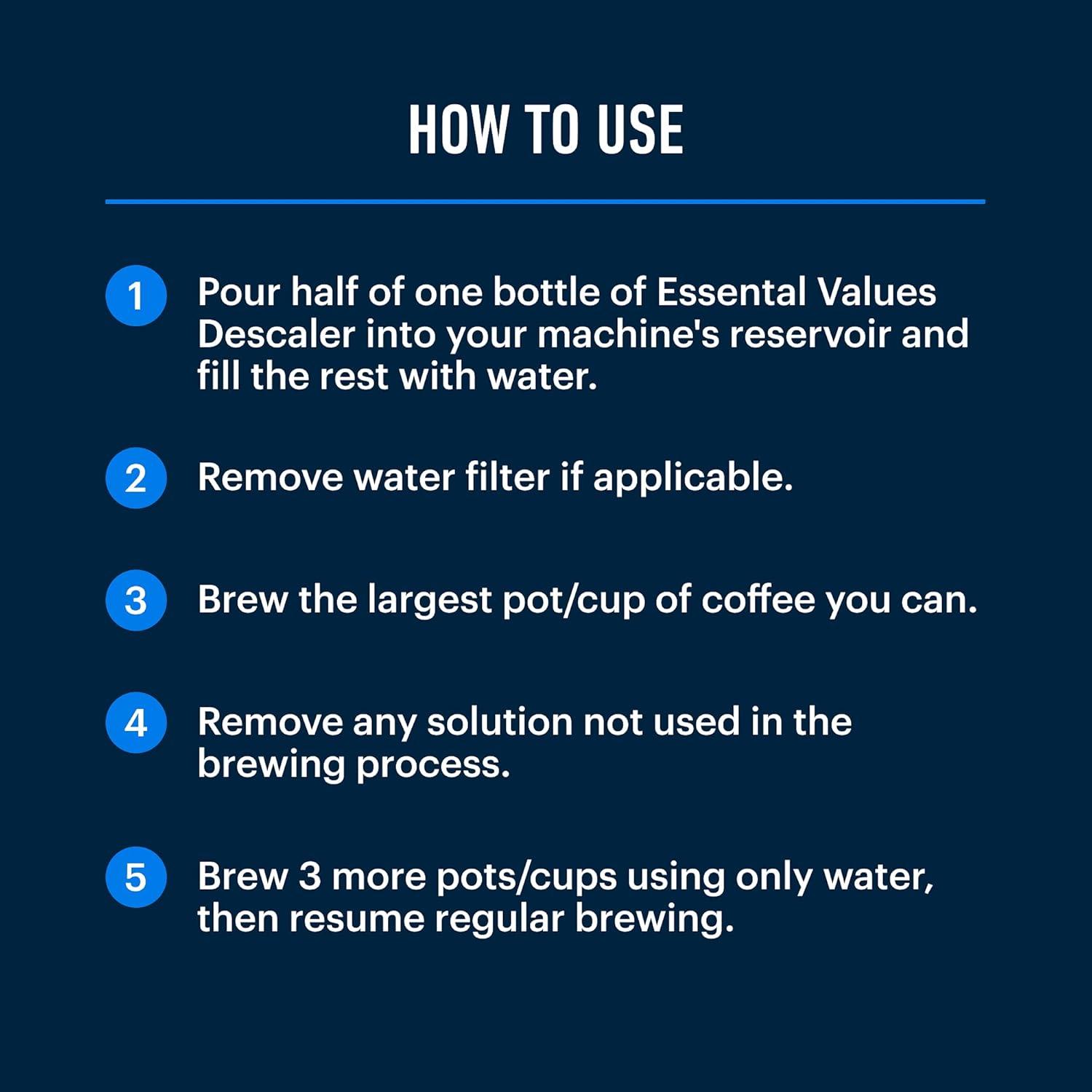 HOW TO USE

1 Pour half of one bottle of Essental Values Descaler into your machine's reservoir and fill the rest with water.

2 Remove water filter if applicable.

3 Brew the largest pot/cup of coffee you can.

4 Remove any solution not used in the brewing process.

5 Brew 3 more pots/cups using only water, then resume regular brewing.